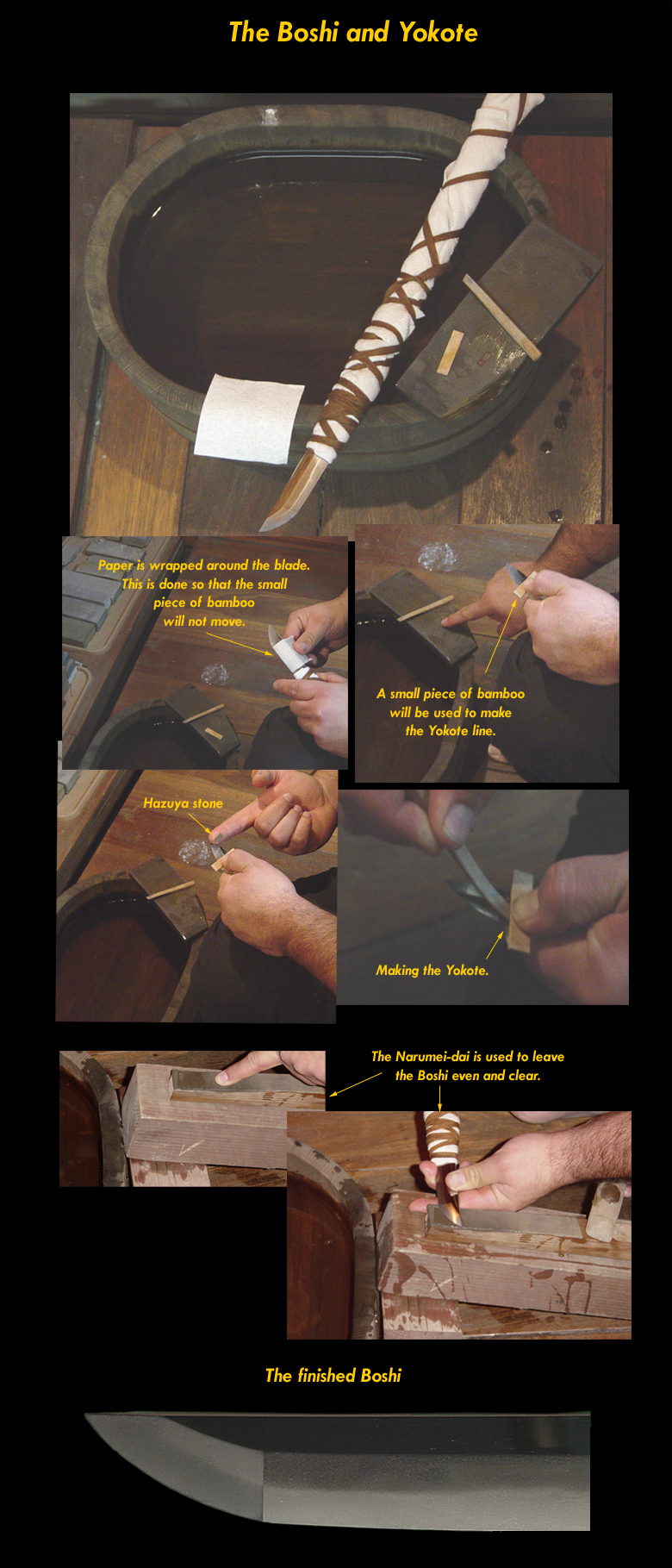 The Boshi and Yokote

Paper is wrapped around the blade. This is done so that the small piece of bamboo will not move.

A small piece of bamboo will be used to make the Yokote line.

Hazuya stone

Making the Yokote.

The Narumei-dai is used to leave the Boshi even and clear.

The finished Boshi